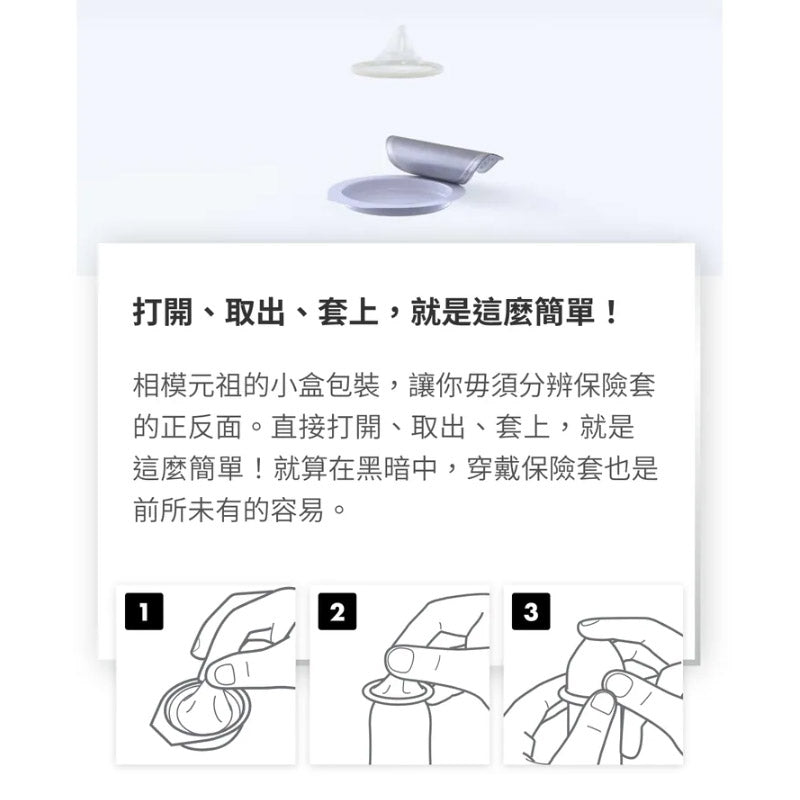 打開、取出、套上，就是這麼簡單！

相模元祖的小盒包裝，讓你毋須分辨保險套的正反面。直接打開、取出、套上，就是這麼簡單！就算在黑暗中，穿戴保險套也是前所未有的容易。

1

2

3